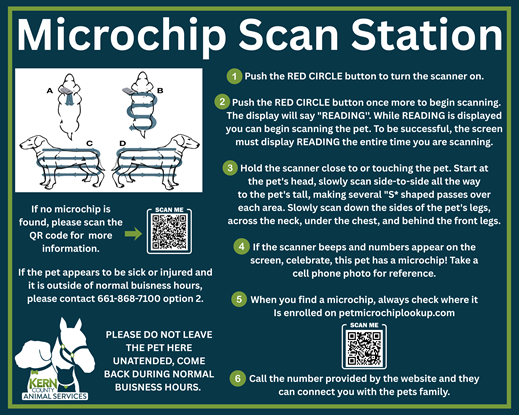 Microchip Scan Station

A B C D

If no microchip is found, please scan the QR code for more information.

SCAN ME

If the pet appears to be sick or injured and it is outside of normal buisness hours, please contact 661-868-7100 option 2.

KERN COUNTY ANIMAL SERVICES

PLEASE DO NOT LEAVE THE PET HERE UNATENDED, COME BACK DURING NORMAL BUISNESS HOURS.

1 Push the RED CIRCLE button to turn the scanner on.

2 Push the RED CIRCLE button once more to begin scanning. The display will say "READING". While READING is displayed you can begin scanning the pet. To be successful, the screen must display READING the entire time you are scanning.

3 Hold the scanner close to or touching the pet. Start at the pet's head, slowly scan side-to-side all the way to the pet's tall, making several "S* shaped passes over each area. Slowly scan down the sides of the pet's legs, across the neck, under the chest, and behind the front legs.

4 If the scanner beeps and numbers appear on the screen, celebrate, this pet has a microchip! Take a cell phone photo for reference.

5 When you find a microchip, always check where it Is enrolled on petmicrochiplookup.com

SCAN ME

6 Call the number provided by the website and they can connect you with the pets family.